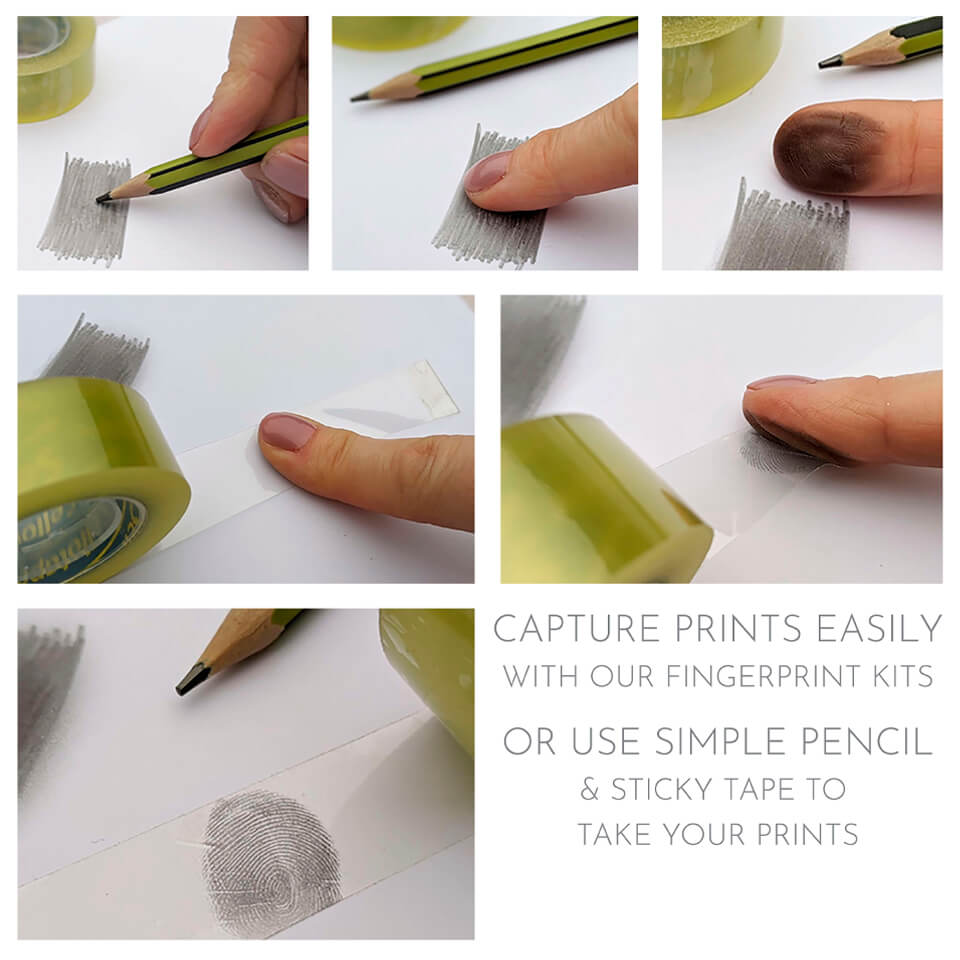 CAPTURE PRINTS EASILY
WITH OUR FINGERPRINT KITS

OR USE SIMPLE PENCIL
& STICKY TAPE TO
TAKE YOUR PRINTS