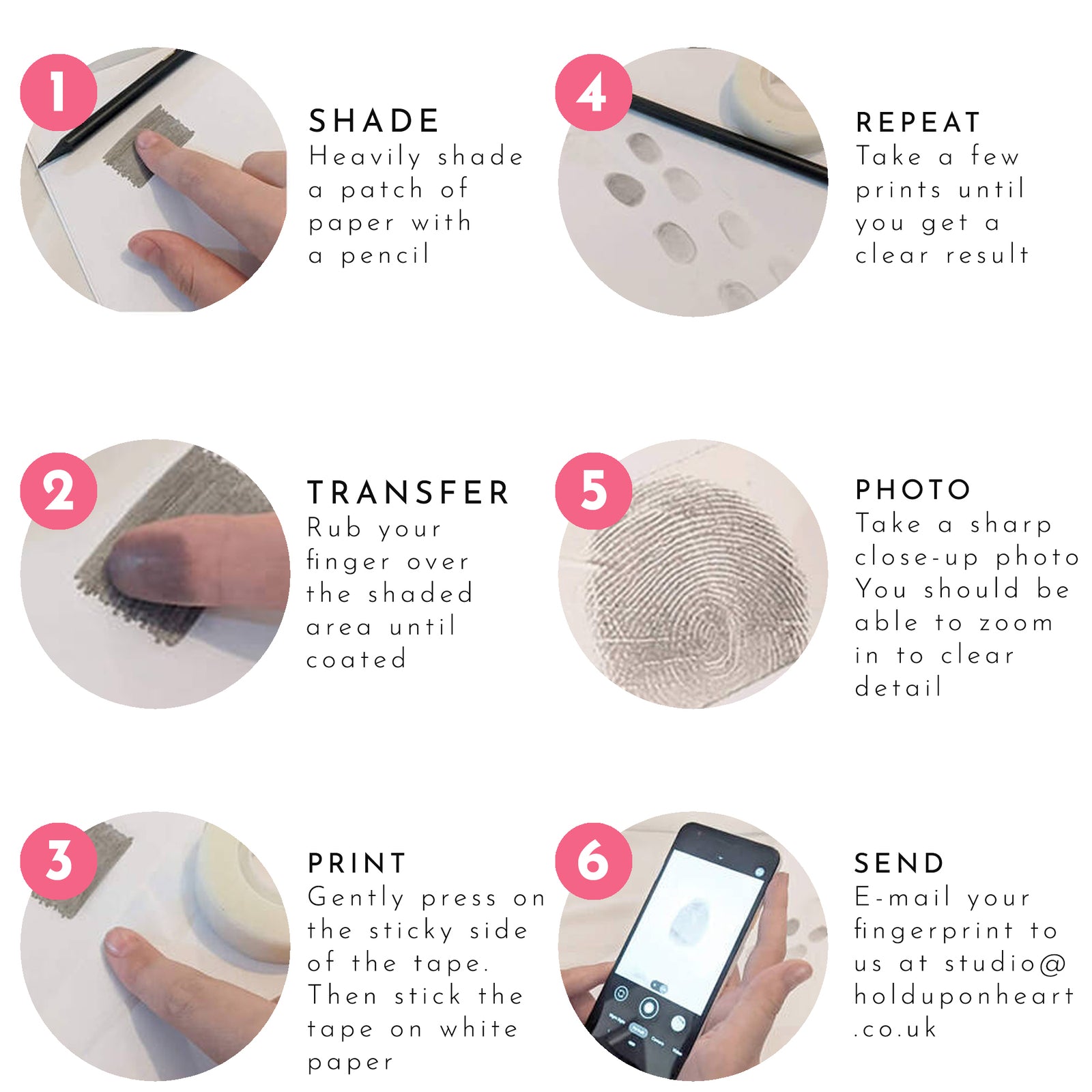 1

SHADE
Heavily shade a patch of paper with a pencil

2

TRANSFER
Rub your finger over the shaded area until coated

3

PRINT
Gently press on the sticky side of the tape. Then stick the tape on white paper

4

REPEAT
Take a few prints until you get a clear result

5

PHOTO
Take a sharp close-up photo You should be able to zoom in to clear detail

6

SEND
E-mail your fingerprint to us at studio@ holduponheart .co.uk