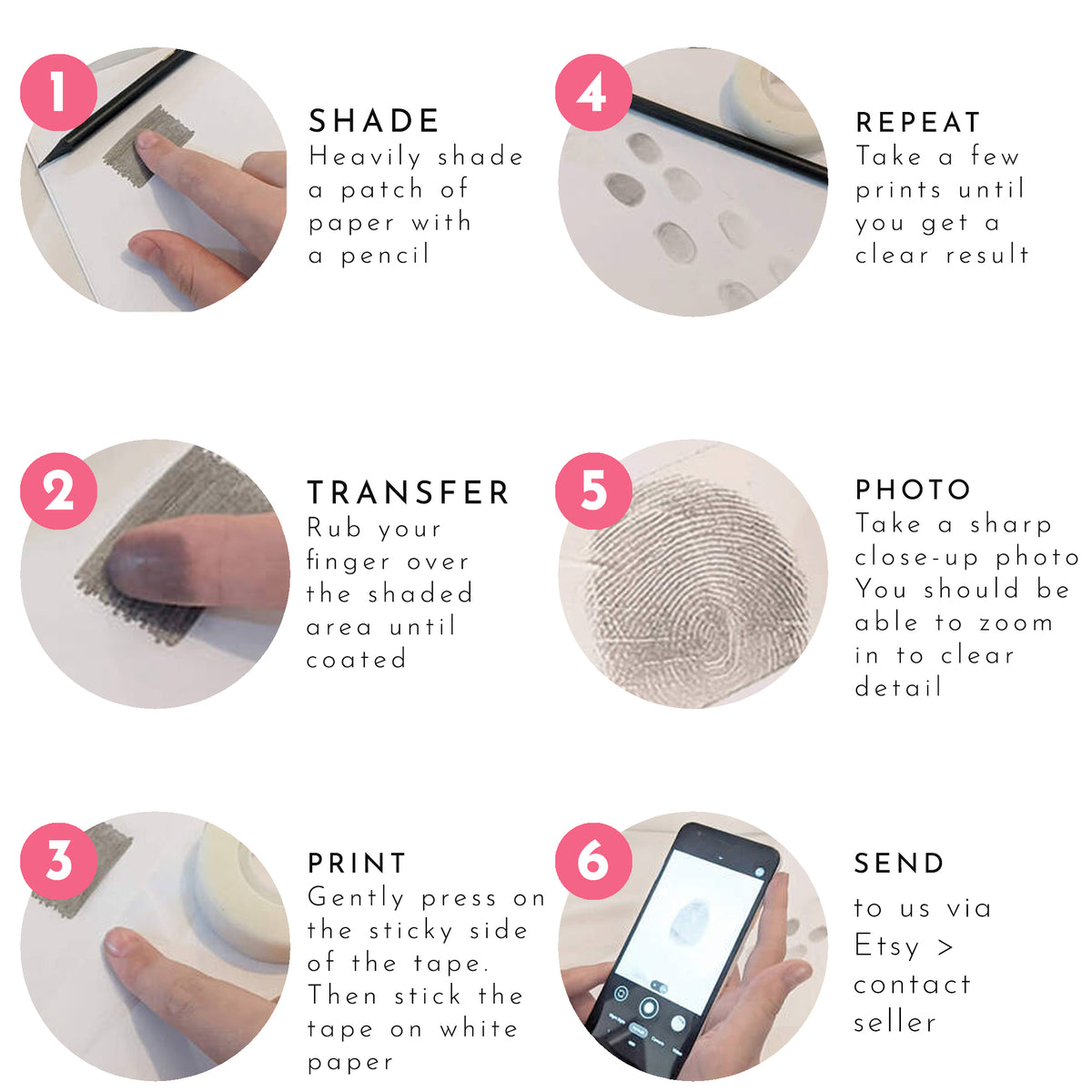 1
SHADE
Heavily shade a patch of paper with a pencil

2
TRANSFER
Rub your finger over the shaded area until coated

3
PRINT
Gently press on the sticky side of the tape. Then stick the tape on white paper

4
REPEAT
Take a few prints until you get a clear result

5
PHOTO
Take a sharp close-up photo You should be able to zoom in to clear detail

6
SEND
to us via Etsy > contact seller