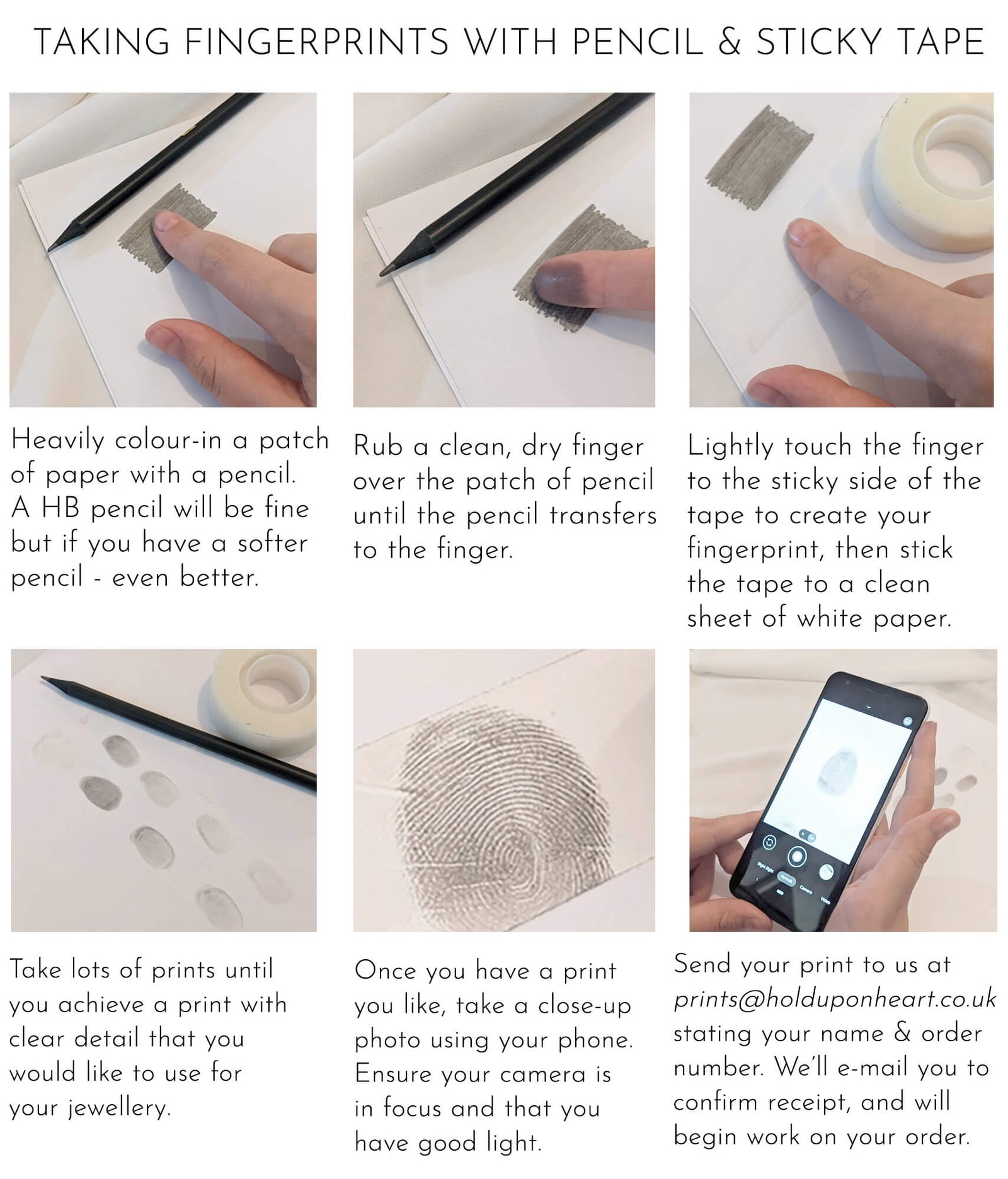 TAKING FINGERPRINTS WITH PENCIL & STICKY TAPE

Heavily colour-in a patch of paper with a pencil. A HB pencil will be fine but if you have a softer pencil - even better.

Rub a clean, dry finger over the patch of pencil until the pencil transfers to the finger.

Lightly touch the finger to the sticky side of the tape to create your fingerprint, then stick the tape to a clean sheet of white paper.

Take lots of prints until you achieve a print with clear detail that you would like to use for your jewellery.

Once you have a print you like, take a close-up photo using your phone. Ensure your camera is in focus and that you have good light.

Send your print to us at prints@holduponheart.co.uk stating your name & order number. We'll e-mail you to confirm receipt, and will begin work on your order.